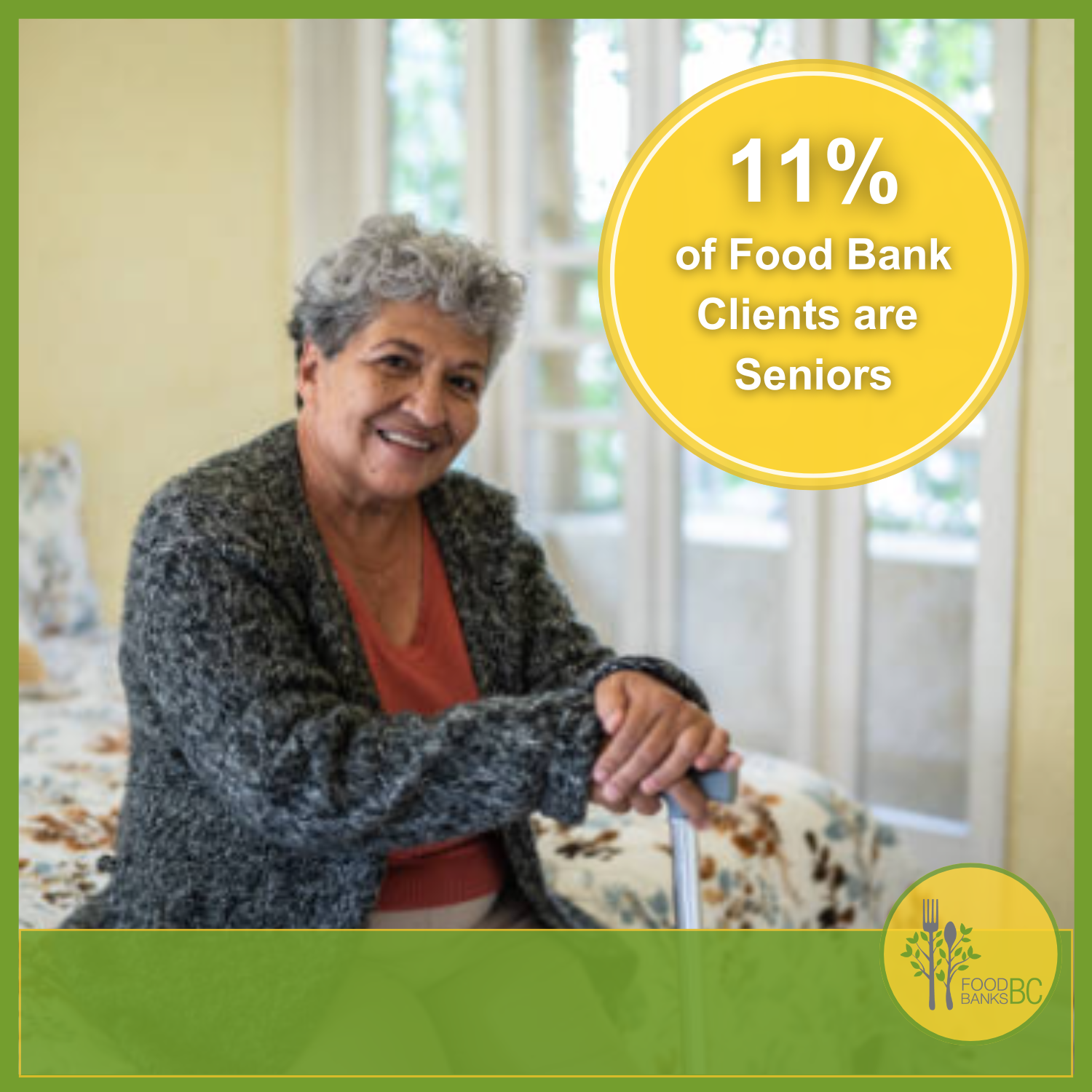 11%
of Food Bank Clients are Seniors

FOOD BANKS BC